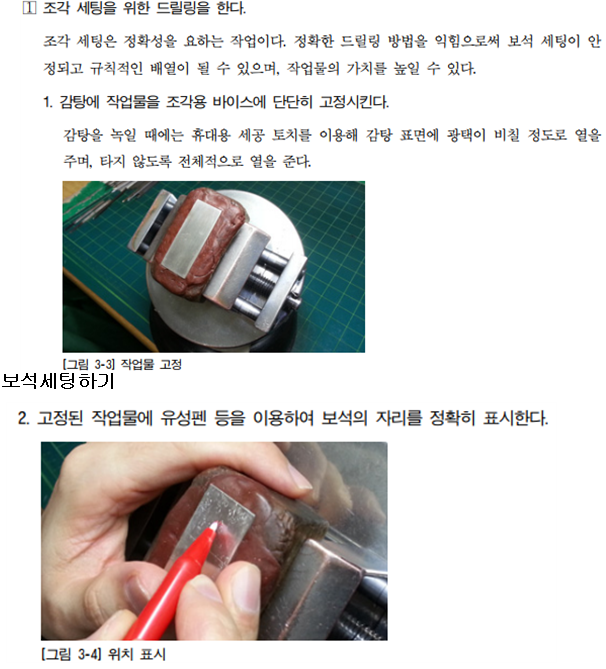 1 조각 세팅을 위한 드릴링을 한다.

조각 세팅은 정확성을 요하는 작업이다. 정확한 드릴링 방법을 익힘으로써 보석 세팅이 안정되고 규칙적인 배열이 될 수 있으며, 작업물의 가치를 높일 수 있다.

1. 감탕에 작업물을 조각용 바이스에 단단히 고정시킨다.

감탕을 녹일 때에는 휴대용 세공 토치를 이용해 감탕 표면에 광택이 비칠 정도로 열을 주며, 타지 않도록 전체적으로 열을 준다.

[그림 3-3] 작업물 고정

보석세팅하기

2. 고정된 작업물에 유성펜 등을 이용하여 보석의 자리를 정확히 표시한다.

[그림 3-4] 위치 표시